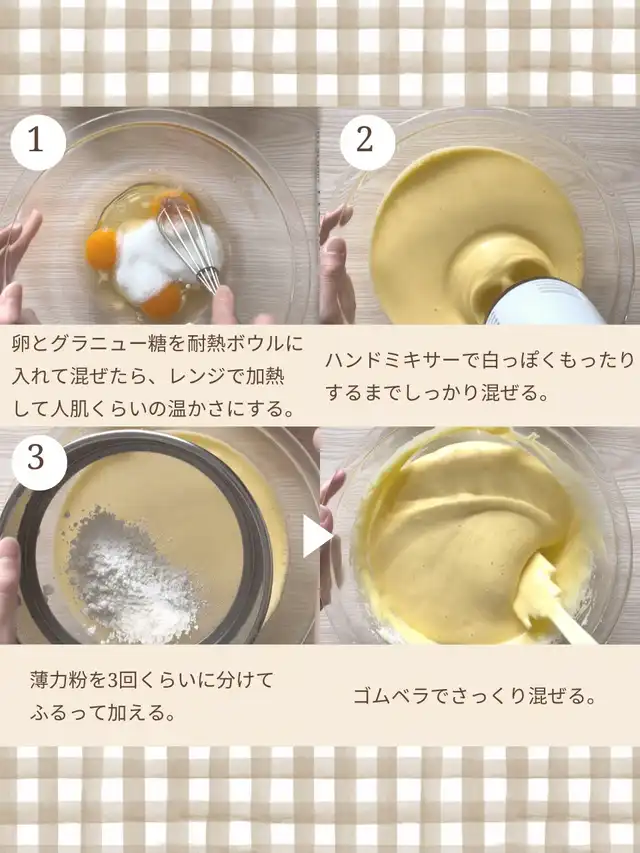 1

卵とグラニュー糖を耐熱ボウルに入れて混ぜたら、レンジで加熱して人肌くらいの温かさにする。

2

ハンドミキサーで白っぽくもったりするまでしっかり混ぜる。

3

薄力粉を3回くらいに分けてふるって加える。

ゴムベラでさっくり混ぜる。