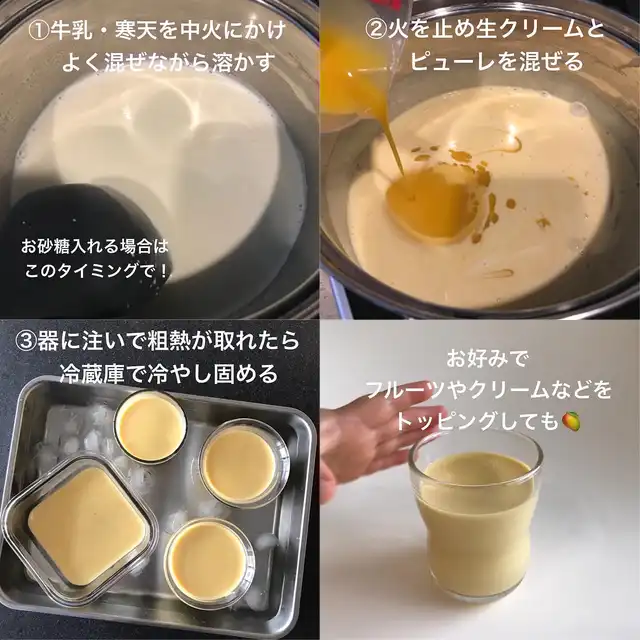 ①牛乳・寒天を中火にかけ
よく混ぜながら溶かす

お砂糖入れる場合は
このタイミングで！

②火を止め生クリームと
ピューレを混ぜる

③器に注いで粗熱が取れたら
冷蔵庫で冷やし固める

お好みで
フルーツやクリームなどを
トッピングしても🥭