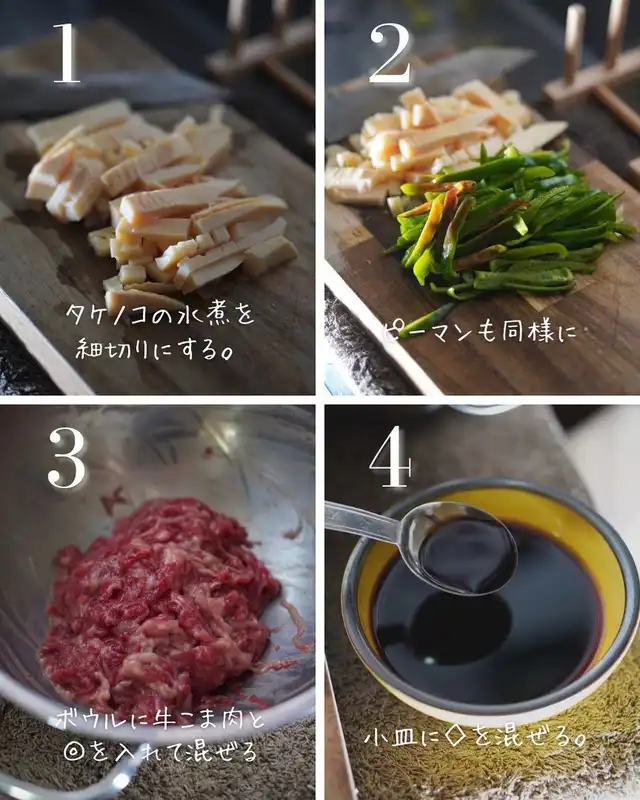 1

タケノコの水煮を細切りにする。

2

ピーマンも同様に

3

ボウルに牛こま肉と◎を入れて混ぜる

4

小皿に◇を混ぜる。