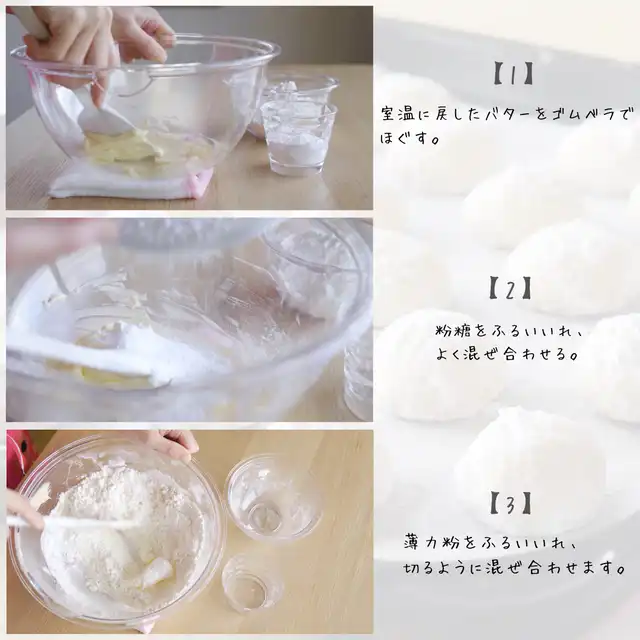 【1】

室温に戻したバターをゴムベラでほぐす。

【2】

粉糖をふるいいれ、よく混ぜ合わせる。

【3】

薄力粉をふるいいれ、切るように混ぜ合わせます。